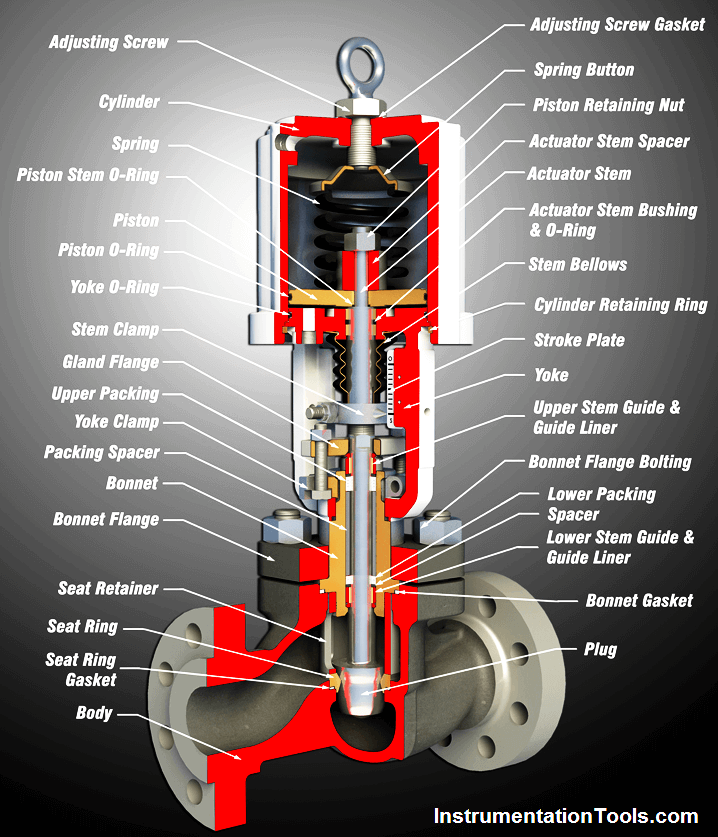 Adjusting Screw
Cylinder
Spring
Piston Stem O-Ring
Piston
Piston O-Ring
Yoke O-Ring
Stem Clamp
Gland Flange
Upper Packing
Yoke Clamp
Packing Spacer
Bonnet
Bonnet Flange
Seat Retainer
Seat Ring
Seat Ring Gasket
Body

Adjusting Screw Gasket
Spring Button
Piston Retaining Nut
Actuator Stem Spacer
Actuator Stem
Actuator Stem Bushing & O-Ring
Stem Bellows
Cylinder Retaining Ring
Stroke Plate
Yoke
Upper Stem Guide & Guide Liner
Bonnet Flange Bolting
Lower Packing Spacer
Lower Stem Guide & Guide Liner
Bonnet Gasket
Plug

InstrumentationTools.com